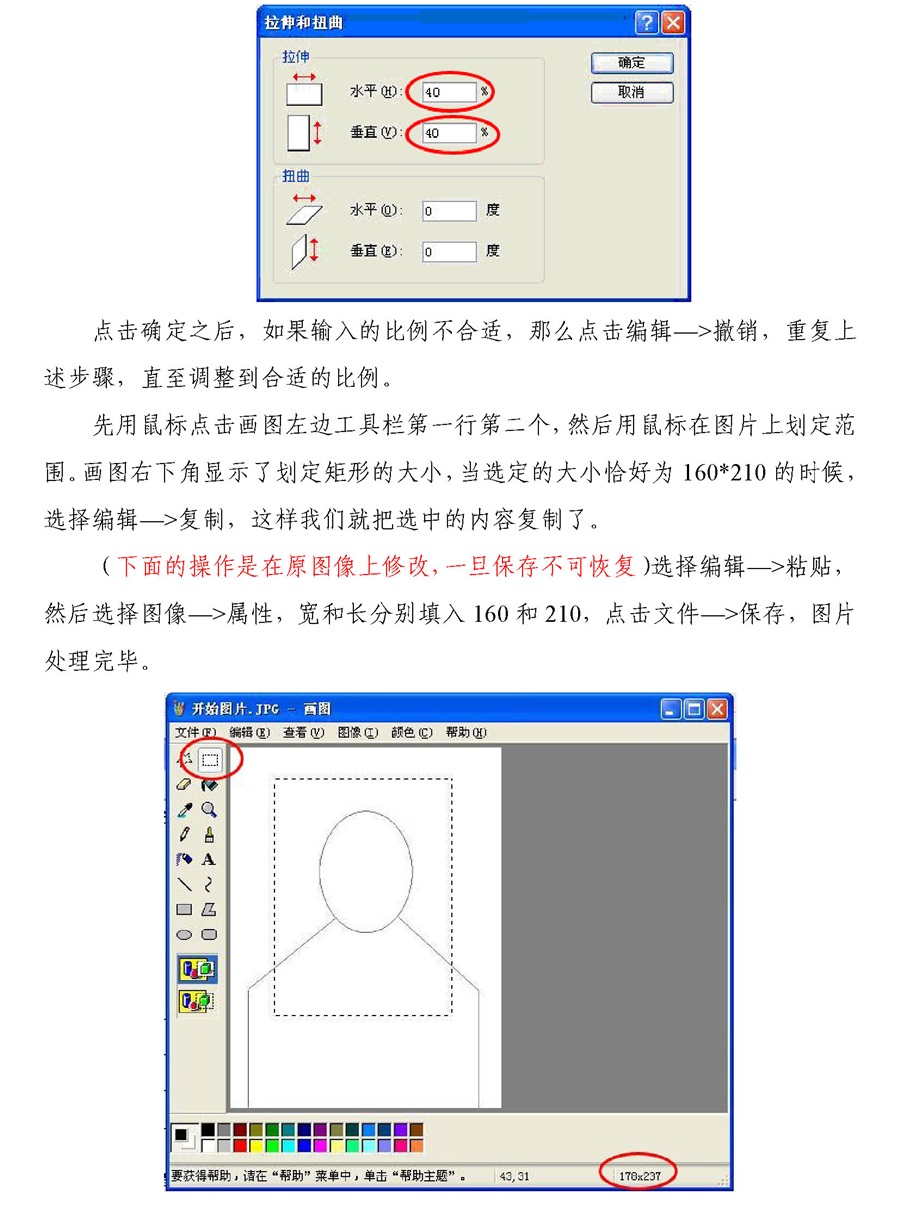 拉伸和扭曲

拉伸
水平(H): 40 %
垂直(V): 40 %

扭曲
水平(O): 0 度
垂直(E): 0 度

确定
取消

点击确定之后，如果输入的比例不合适，那么点击编辑—>撤销，重复上述步骤，直至调整到合适的比例。

先用鼠标点击画图左边工具栏第一行第二个，然后用鼠标在图片上划定范围。画图右下角显示了划定矩形的大小，当选定的大小恰好为 160*210 的时候，选择编辑—>复制，这样我们就把选中的内容复制了。

（下面的操作是在原图像上修改，一旦保存不可恢复)选择编辑—>粘贴，然后选择图像—>属性，宽和长分别填入 160 和 210，点击文件—>保存，图片处理完毕。

开始图片.JPG - 画图

文件(F) 编辑(E) 查看(V) 图像(I) 颜色(C) 帮助(H)

要获得帮助，请在“帮助”菜单中，单击“帮助主题”。 43,31 178x237